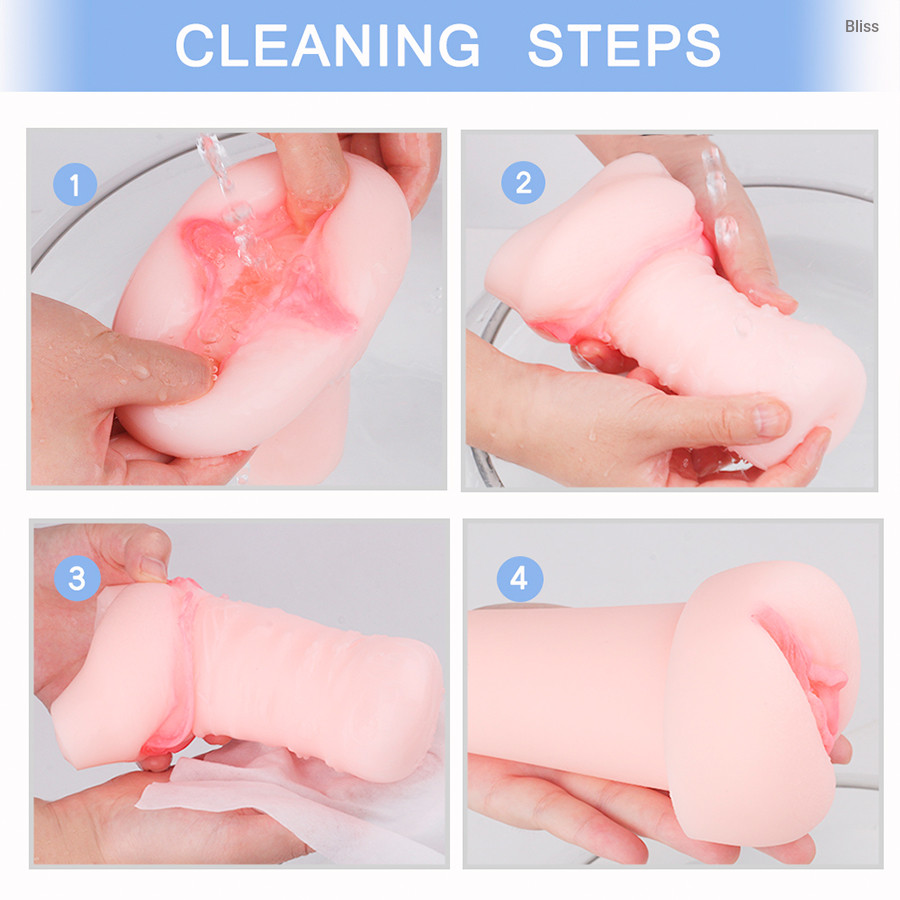 CLEANING STEPS

Bliss

1

2

3

4