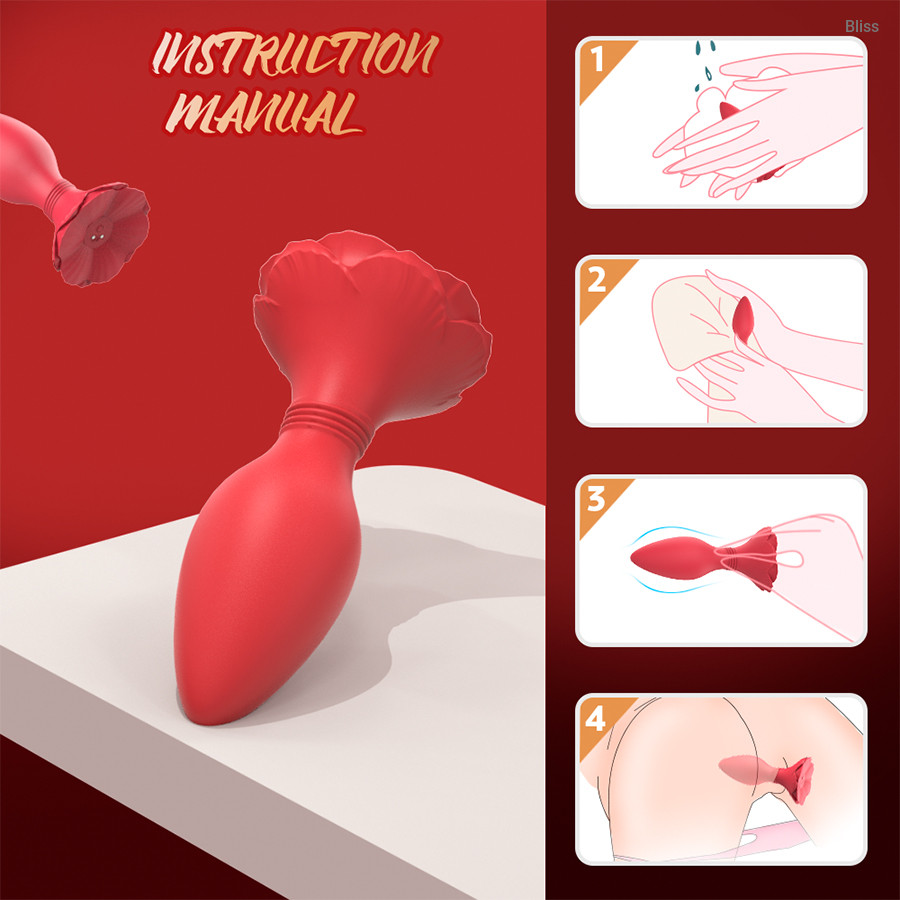 INSTRUCTION MANUAL

Bliss

1

2

3

4