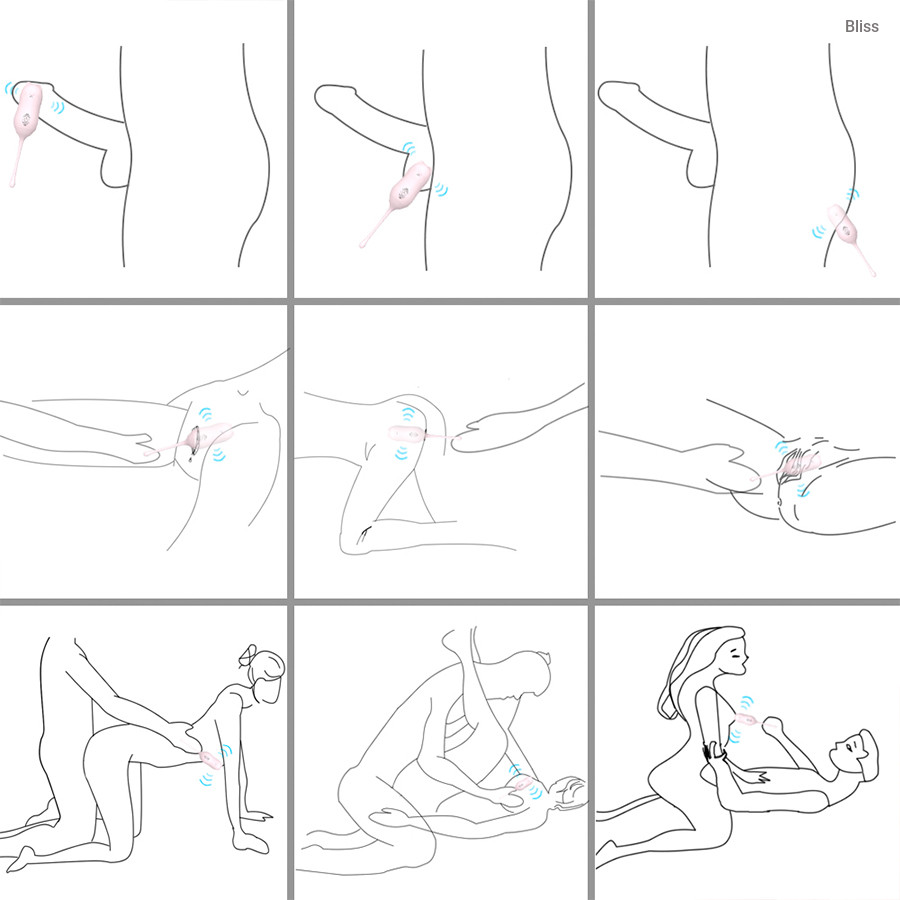 Bliss