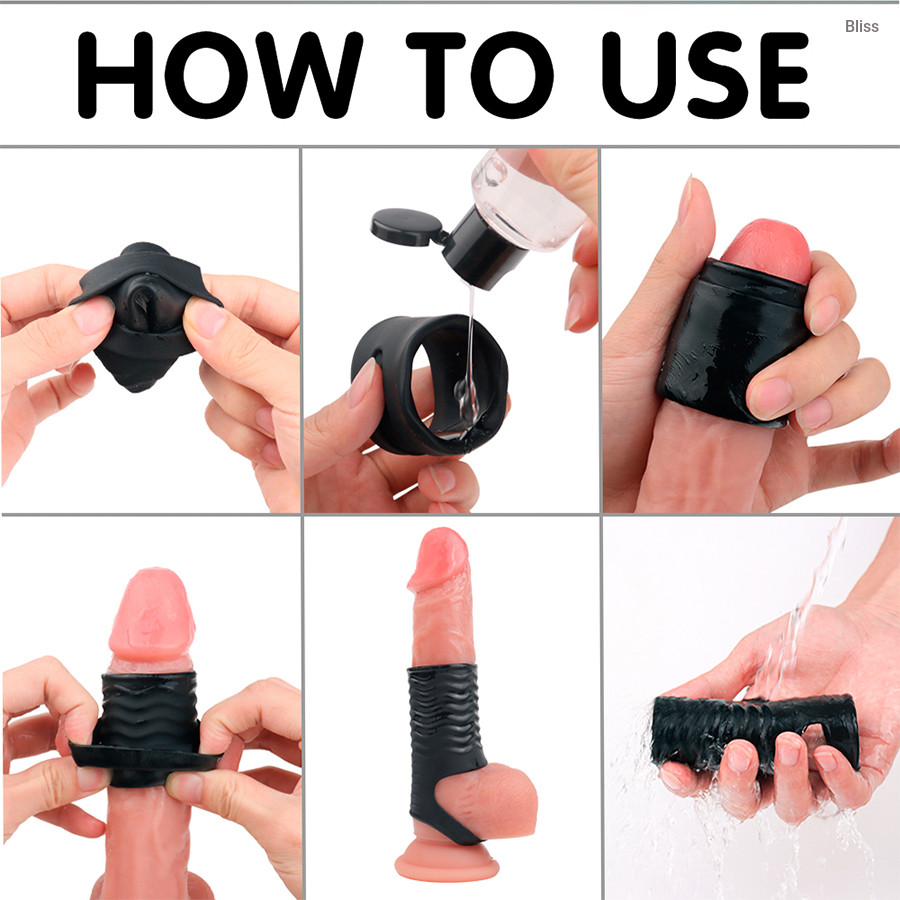 HOW TO USE

Bliss