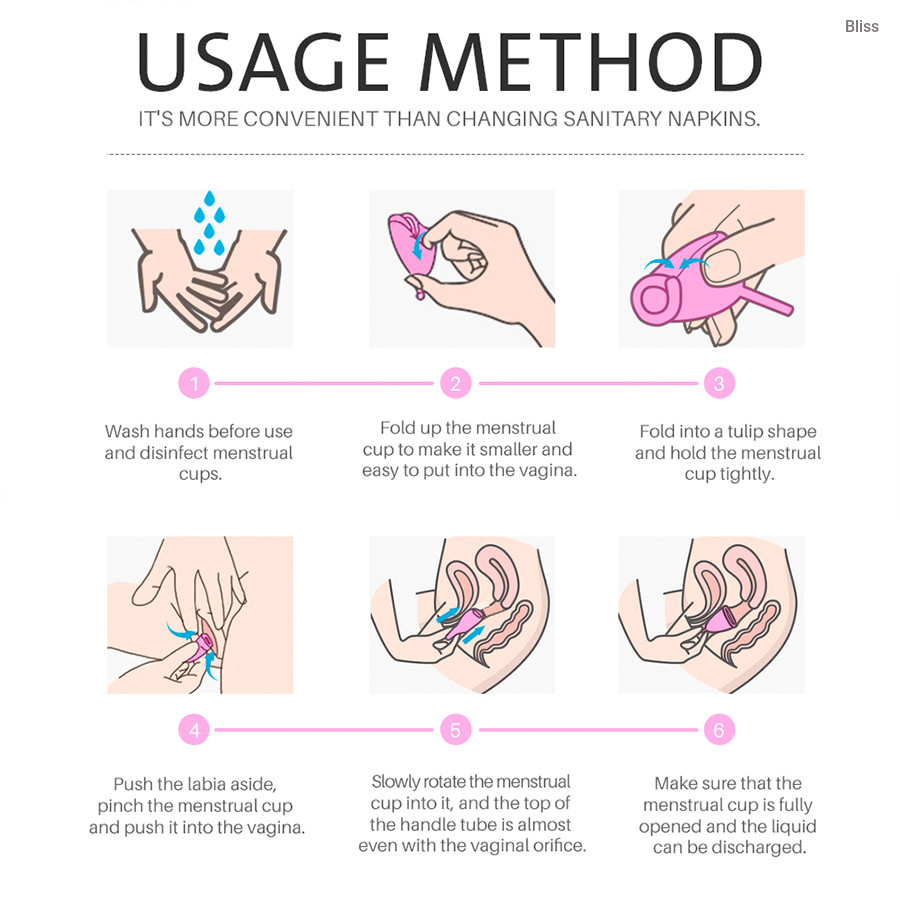 Bliss

USAGE METHOD

IT'S MORE CONVENIENT THAN CHANGING SANITARY NAPKINS.

1

Wash hands before use and disinfect menstrual cups.

2

Fold up the menstrual cup to make it smaller and easy to put into the vagina.

3

Fold into a tulip shape and hold the menstrual cup tightly.

4

Push the labia aside, pinch the menstrual cup and push it into the vagina.

5

Slowly rotate the menstrual cup into it, and the top of the handle tube is almost even with the vaginal orifice.

6

Make sure that the menstrual cup is fully opened and the liquid can be discharged.